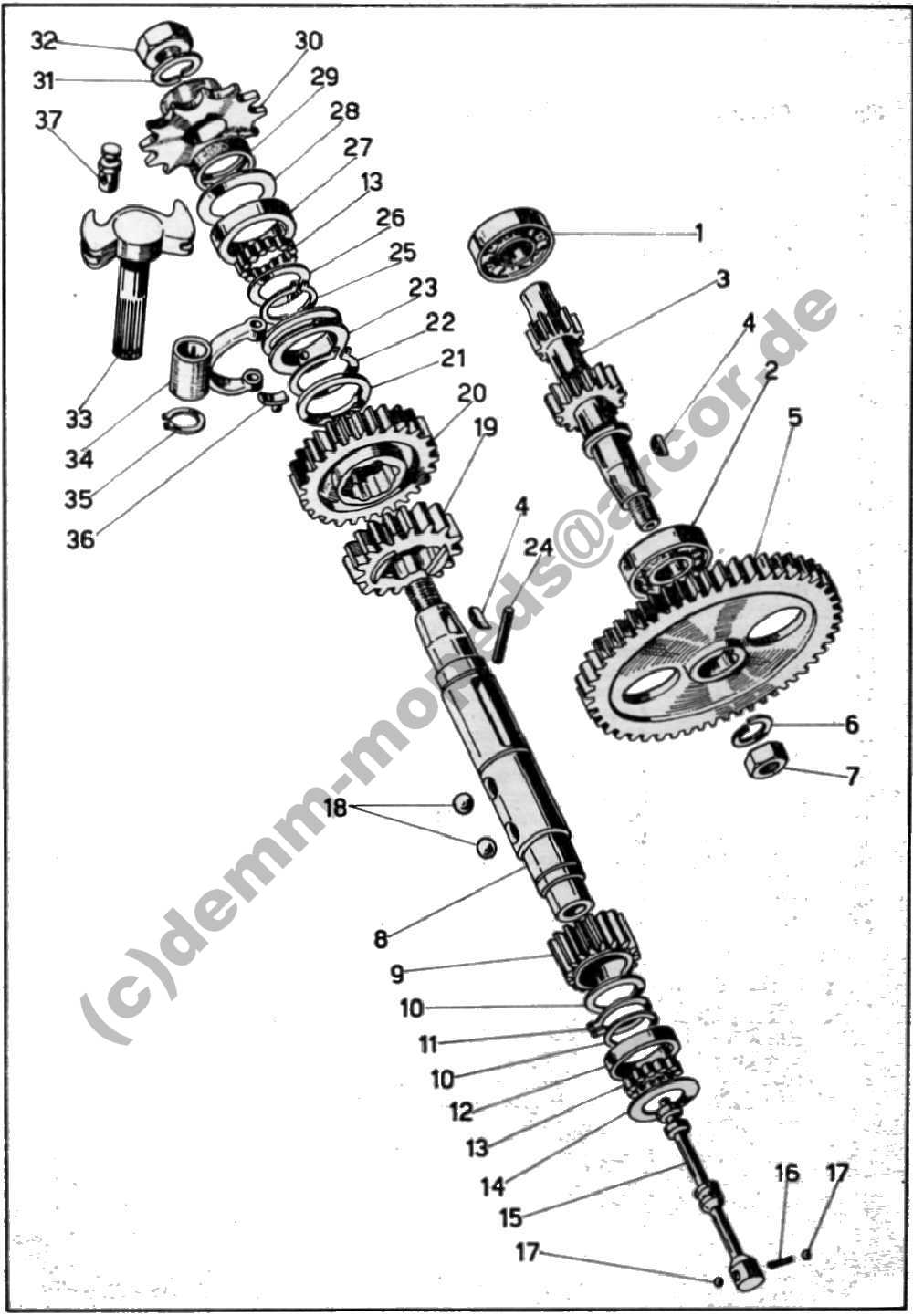 32
31
37
30
29
28
27
13
26
25
23
22
21
20
19
33
34
35
36
1
3
4
2
5
4
24
6
7
18
8
9
10
11
10
12
13
14
15
16
17
17
(c)demm-mopeds@arcor.de